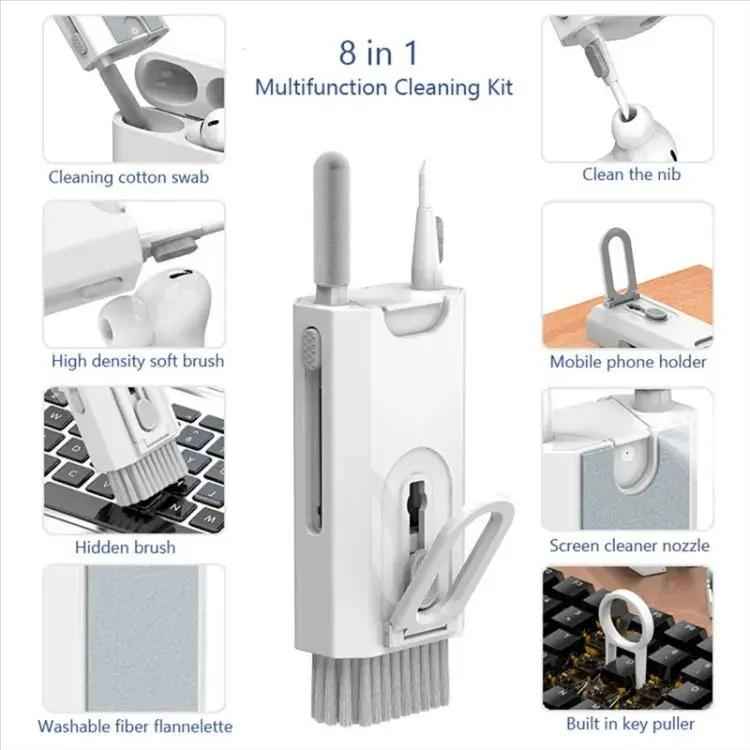 8 in 1
Multifunction Cleaning Kit

Cleaning cotton swab

High density soft brush

Hidden brush

Washable fiber flannelette

Clean the nib

Mobile phone holder

Screen cleaner nozzle

Built in key puller